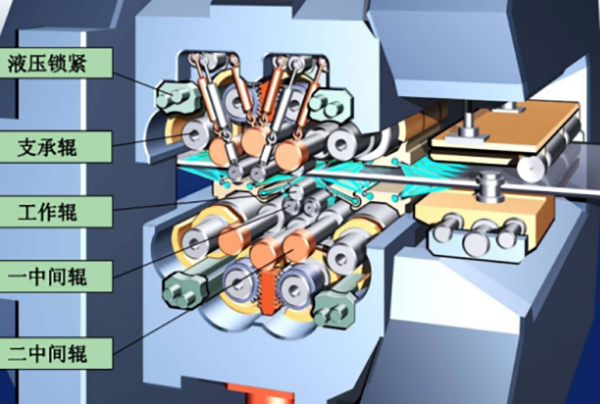 液压锁紧

支承辊

工作辊

一中间辊

二中间辊